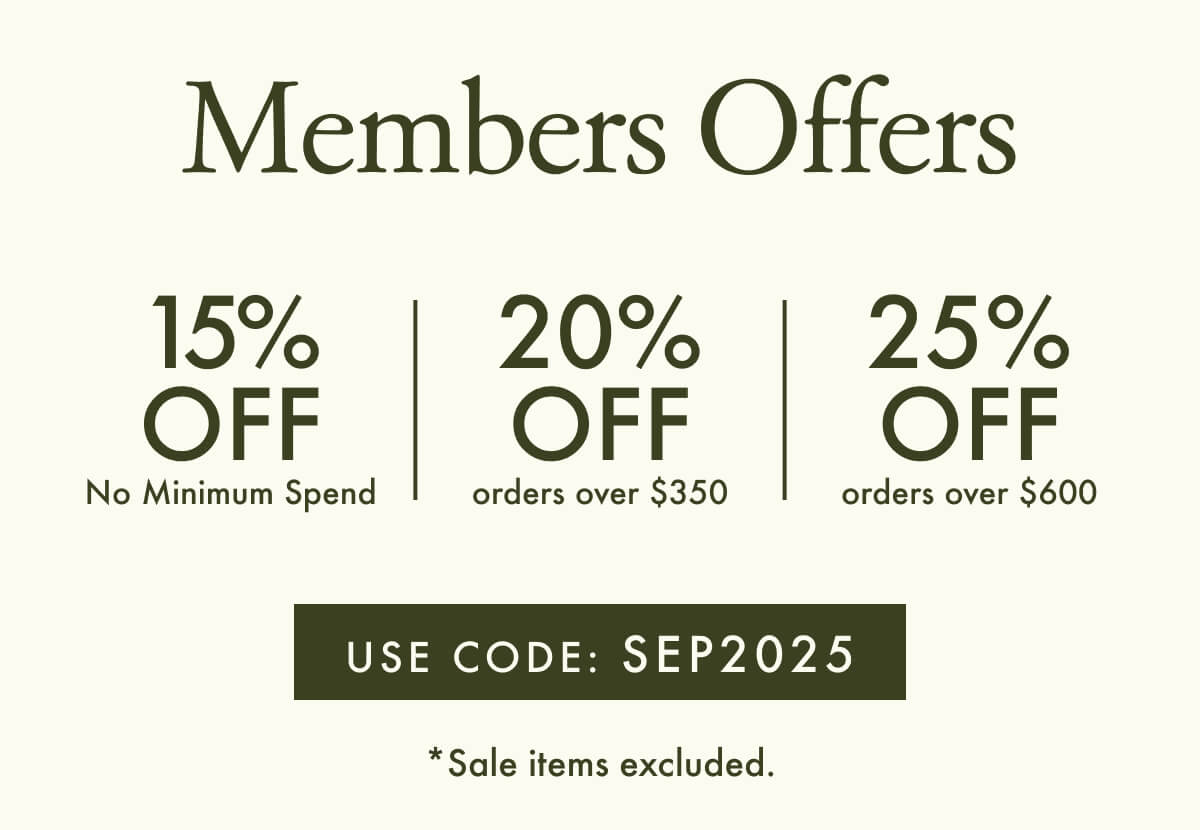 Members Offers

15%
OFF
No Minimum Spend

20%
OFF
orders over $350

25%
OFF
orders over $600

USE CODE: SEP2025

*Sale items excluded.